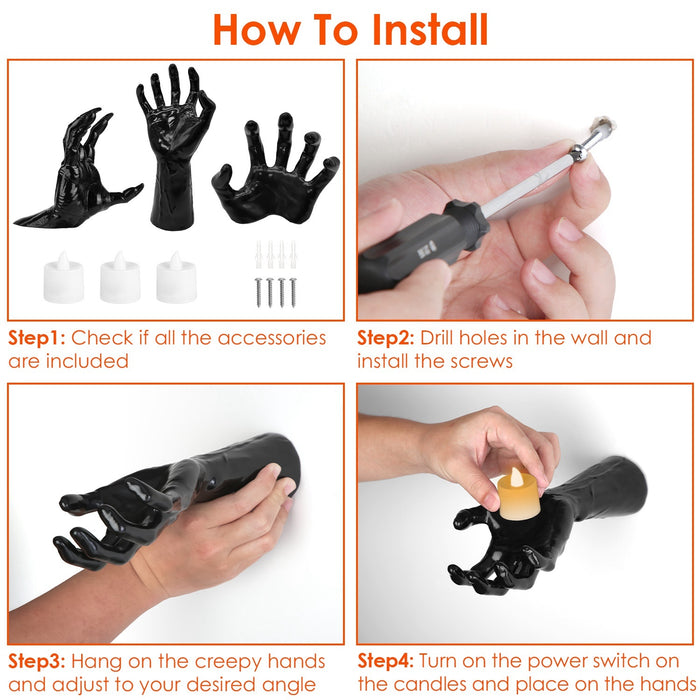 How To Install

Step1: Check if all the accessories are included

Step2: Drill holes in the wall and install the screws

Step3: Hang on the creepy hands and adjust to your desired angle

Step4: Turn on the power switch on the candles and place on the hands